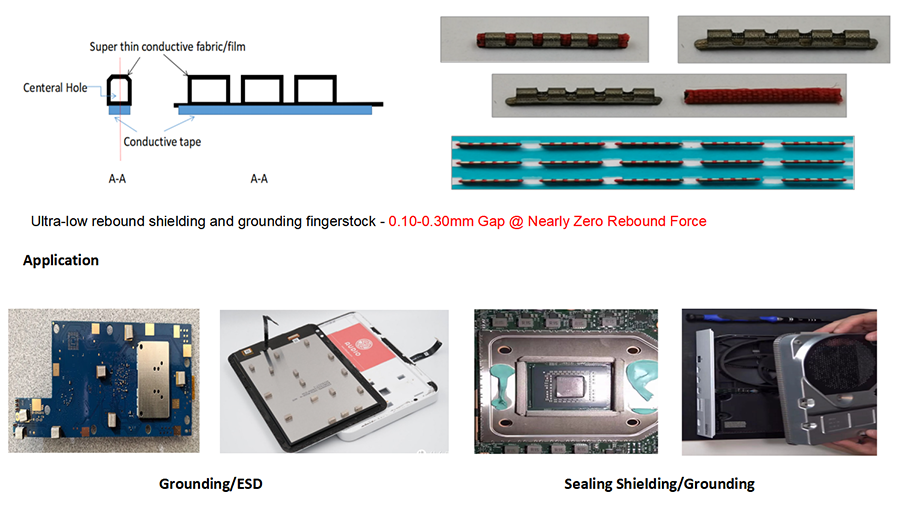 Super thin conductive fabric/film

Centeral Hole

Conductive tape

A-A

A-A

Ultra-low rebound shielding and grounding fingerstock - 0.10-0.30mm Gap @ Nearly Zero Rebound Force

Application

Grounding/ESD

Sealing Shielding/Grounding